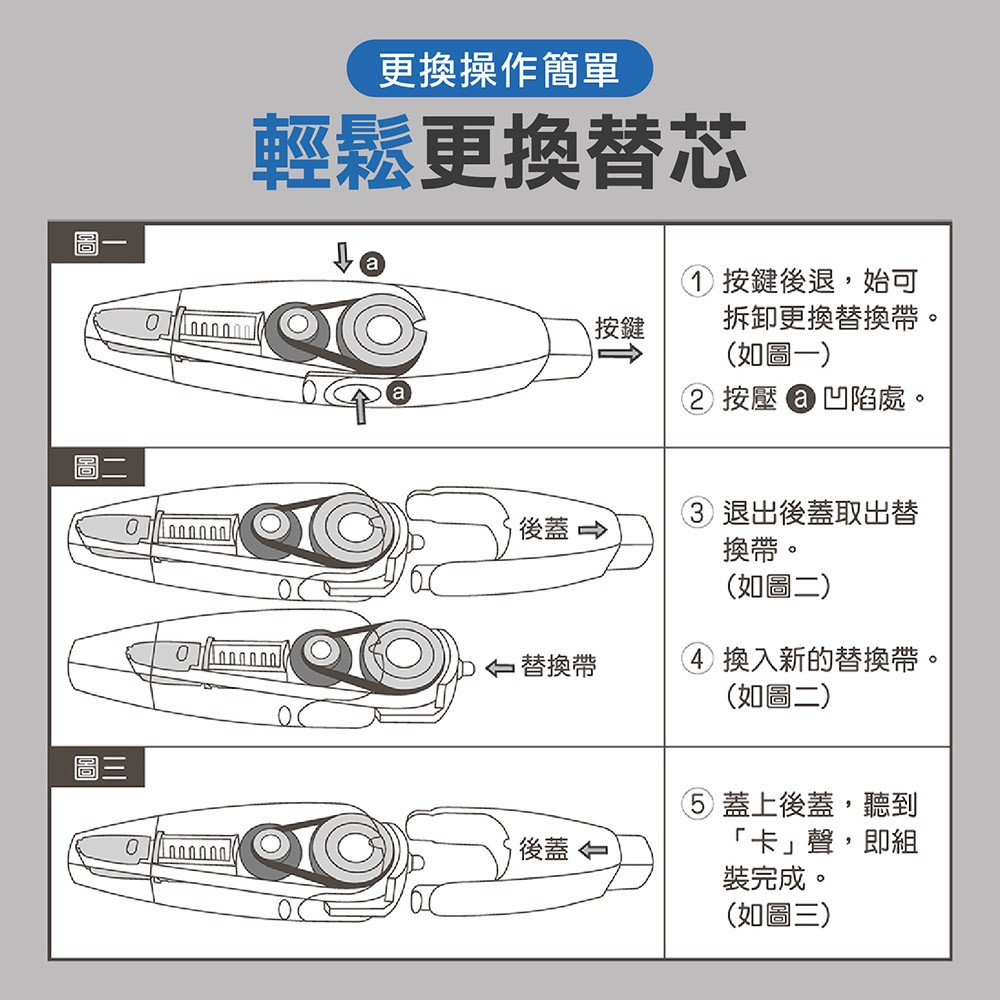 更換操作簡單

輕鬆更換替芯

圖一

a

按鍵

a

① 按鍵後退，始可拆卸更換替換帶。（如圖一）

② 按壓 a 凹陷處。

圖二

後蓋

替換帶

③ 退出後蓋取出替換帶。（如圖二）

④ 換入新的替換帶。（如圖二）

圖三

後蓋

⑤ 蓋上後蓋，聽到「卡」聲，即組裝完成。（如圖三）